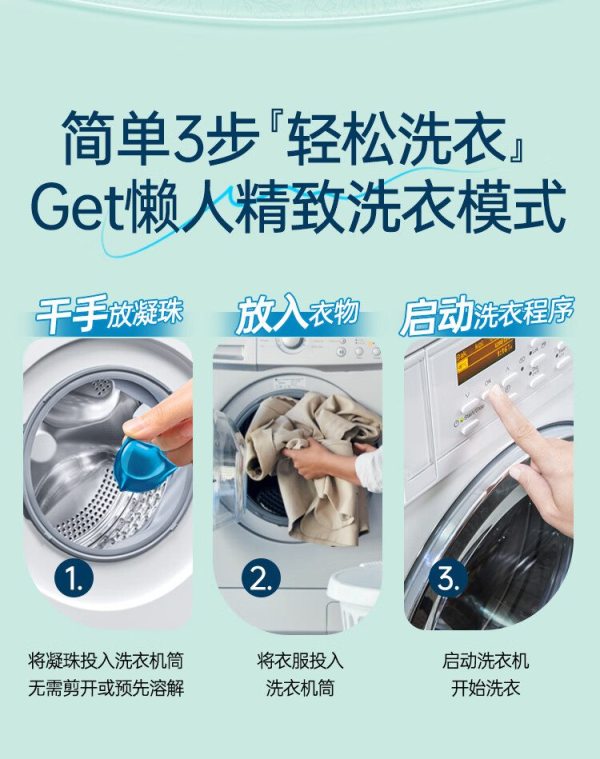 简单3步『轻松洗衣』
Get懒人精致洗衣模式

干手放凝珠

1.

将凝珠投入洗衣机筒
无需剪开或预先溶解

放入衣物

2.

将衣服投入
洗衣机筒

启动洗衣程序

3.

启动洗衣机
开始洗衣