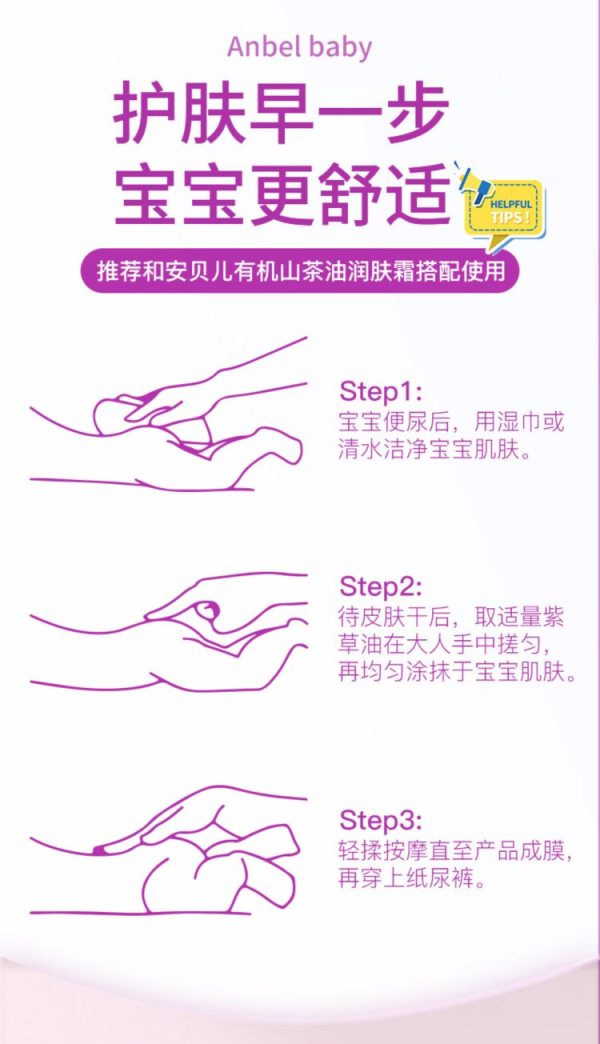 Anbel baby

护肤早一步
宝宝更舒适

HELPFUL TIPS!

推荐和安贝儿有机山茶油润肤霜搭配使用

Step1:
宝宝便尿后，用湿巾或清水洁净宝宝肌肤。

Step2:
待皮肤干后，取适量紫草油在大人手中搓匀，再均匀涂抹于宝宝肌肤。

Step3:
轻揉按摩直至产品成膜，再穿上纸尿裤。