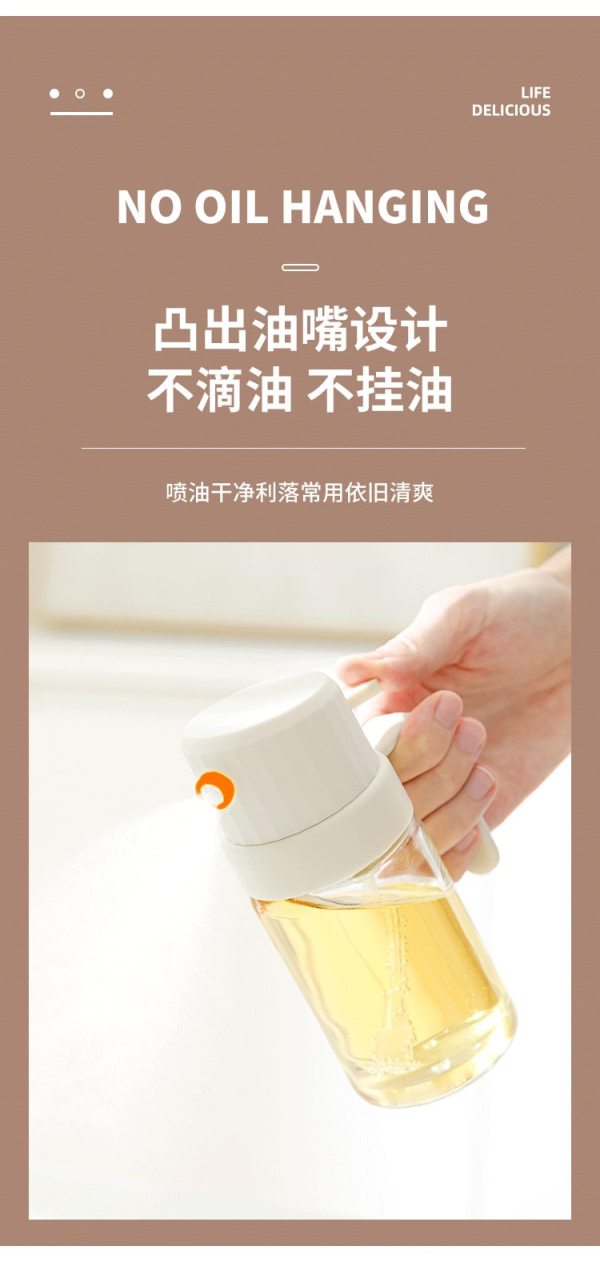 LIFE
DELICIOUS

NO OIL HANGING

凸出油嘴设计
不滴油 不挂油

喷油干净利落常用依旧清爽