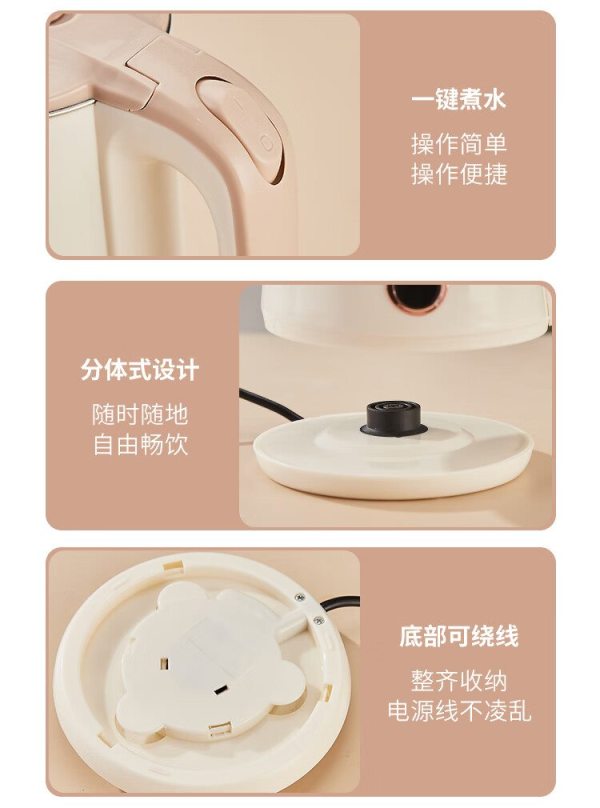 一键煮水

操作简单
操作便捷

分体式设计

随时随地
自由畅饮

底部可绕线

整齐收纳
电源线不凌乱