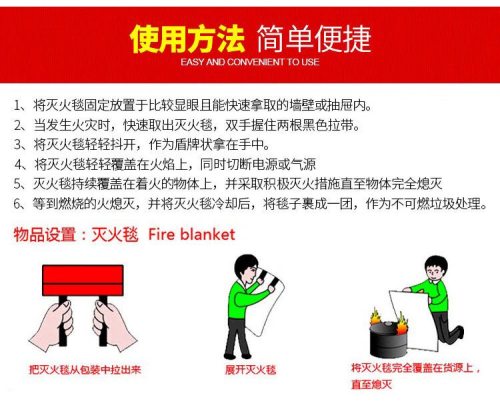 使用方法 简单便捷
EASY AND CONVENIENT TO USE

1、将灭火毯固定放置于比较显眼且能快速拿取的墙壁或抽屉内。
2、当发生火灾时，快速取出灭火毯，双手握住两根黑色拉带。
3、将灭火毯轻轻抖开，作为盾牌状拿在手中。
4、将灭火毯轻轻覆盖在火焰上，同时切断电源或气源
5、灭火毯持续覆盖在着火的物体上，并采取积极灭火措施直至物体完全熄灭
6、等到燃烧的火熄灭，并将灭火毯冷却后，将毯子裹成一团，作为不可燃垃圾处理。

物品设置：灭火毯 Fire blanket

把灭火毯从包装中拉出来

展开灭火毯

将灭火毯完全覆盖在货源上，直至熄灭