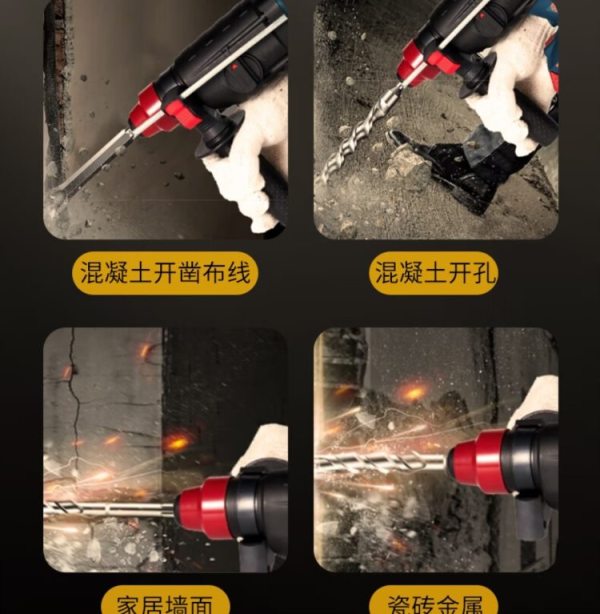 混凝土开凿布线

混凝土开孔

家居墙面

瓷砖金属