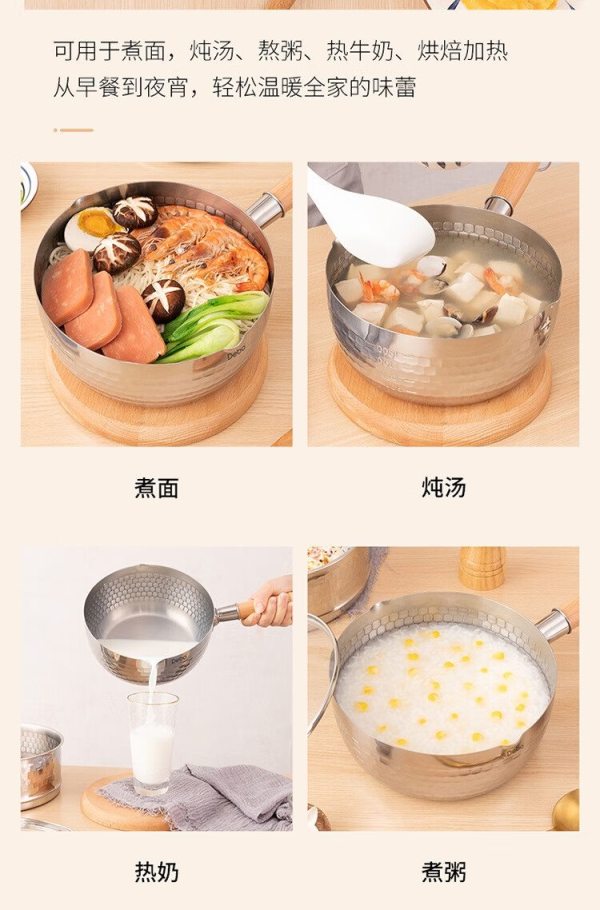 可用于煮面，炖汤、熬粥、热牛奶、烘焙加热
从早餐到夜宵，轻松温暖全家的味蕾

煮面

炖汤

热奶

煮粥