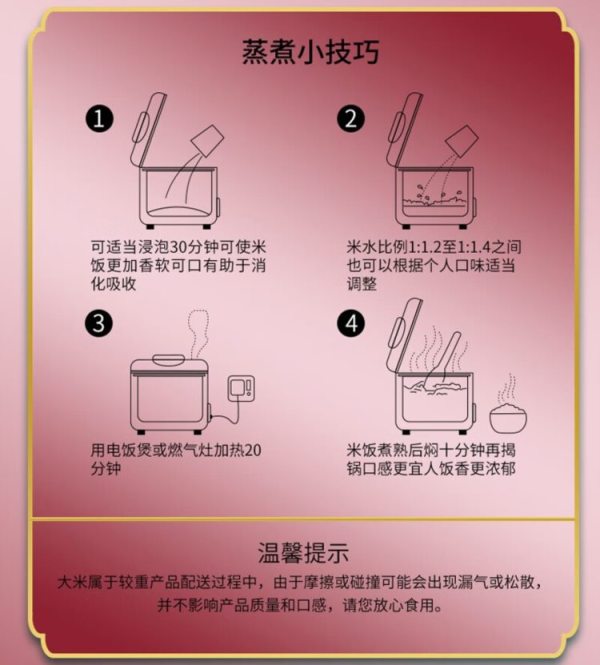 蒸煮小技巧

1
可适当浸泡30分钟可使米饭更加香软可口有助于消化吸收

2
米水比例1:1.2至1:1.4之间也可以根据个人口味适当调整

3
用电饭煲或燃气灶加热20分钟

4
米饭煮熟后焖十分钟再揭锅口感更宜人饭香更浓郁

温馨提示
大米属于较重产品配送过程中，由于摩擦或碰撞可能会出现漏气或松散，并不影响产品质量和口感，请您放心食用。