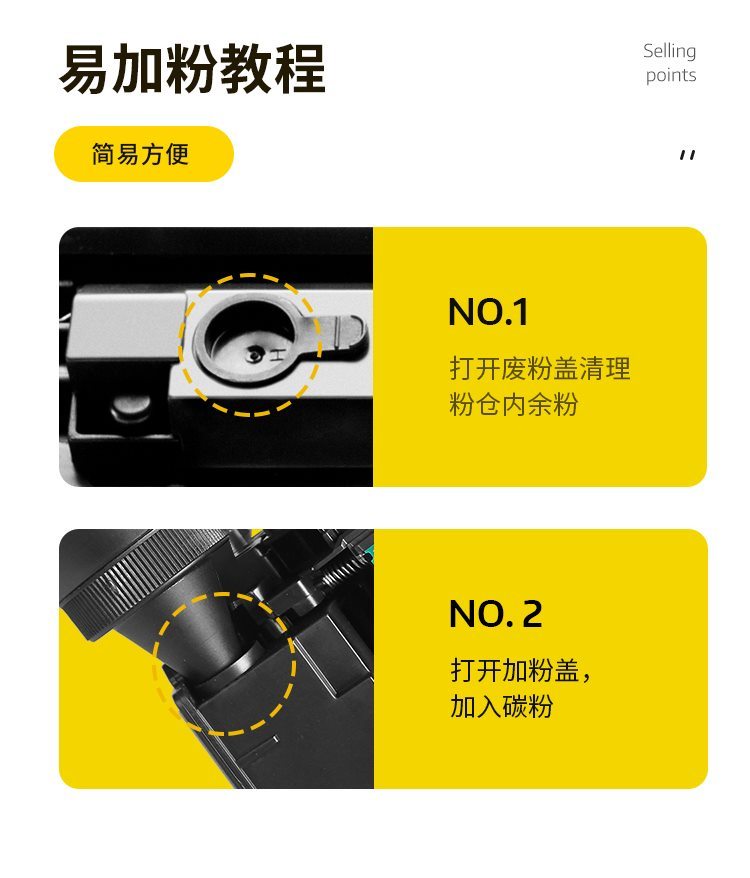 易加粉教程

Selling points

简易方便

"

NO.1

打开废粉盖清理粉仓内余粉

NO. 2

打开加粉盖，加入碳粉