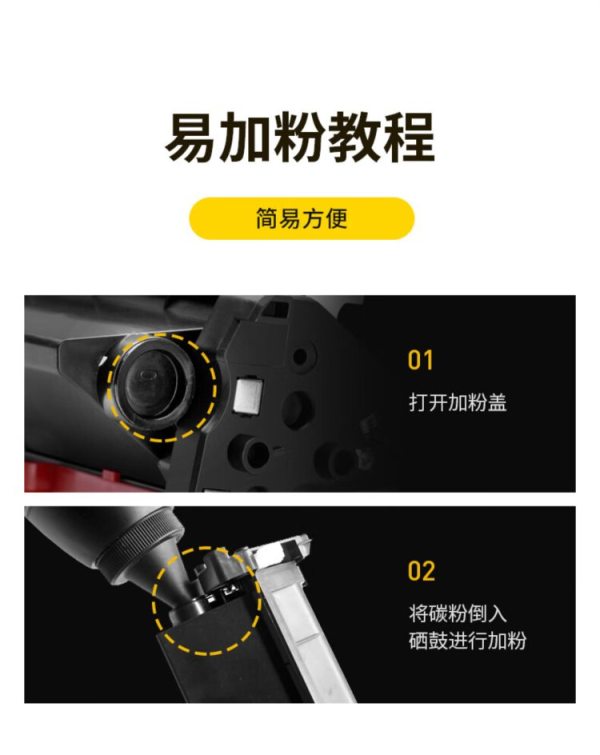 易加粉教程

简易方便

01

打开加粉盖

02

将碳粉倒入
硒鼓进行加粉