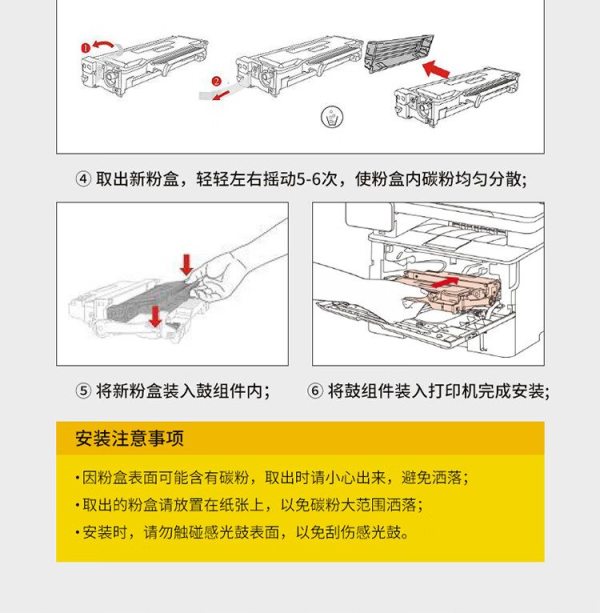 ❶

❷

④ 取出新粉盒，轻轻左右摇动5-6次，使粉盒内碳粉均匀分散;

⑤ 将新粉盒装入鼓组件内;

⑥ 将鼓组件装入打印机完成安装;

安装注意事项

·因粉盒表面可能含有碳粉，取出时请小心出来，避免洒落;

·取出的粉盒请放置在纸张上，以免碳粉大范围洒落;

·安装时，请勿触碰感光鼓表面，以免刮伤感光鼓。