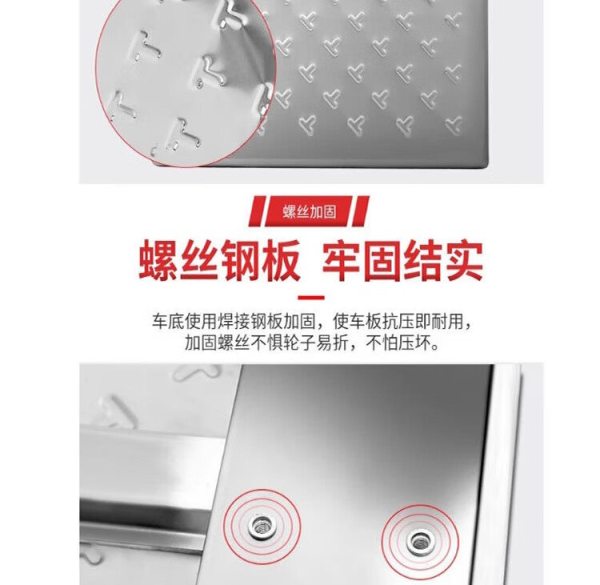 螺丝加固

螺丝钢板 牢固结实

车底使用焊接钢板加固，使车板抗压即耐用，加固螺丝不惧轮子易折，不怕压坏。