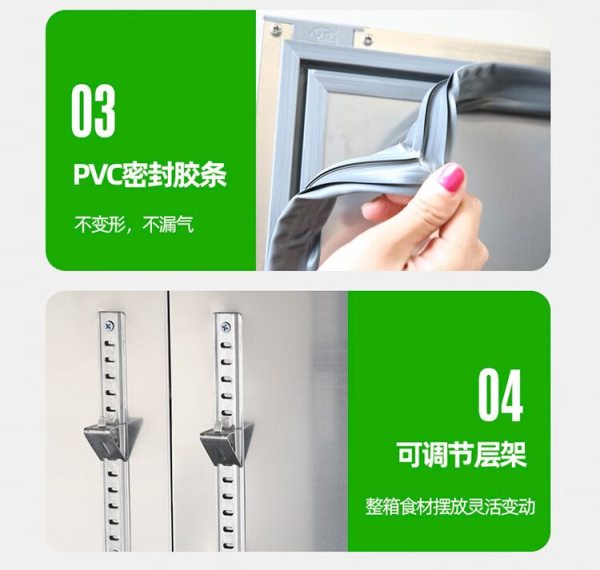 03

PVC密封胶条

不变形，不漏气

04

可调节层架

整箱食材摆放灵活变动