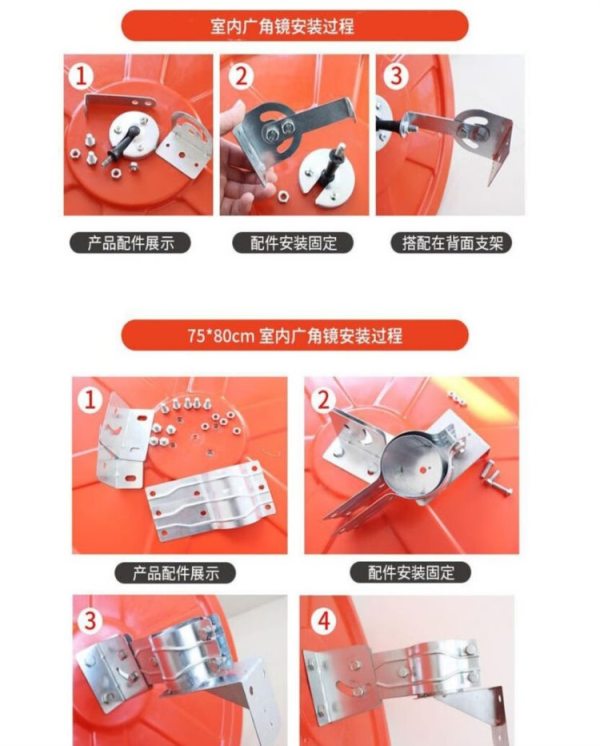 室内广角镜安装过程

1

2

3

产品配件展示

配件安装固定

搭配在背面支架

75*80cm 室内广角镜安装过程

1

2

产品配件展示

配件安装固定

3

4