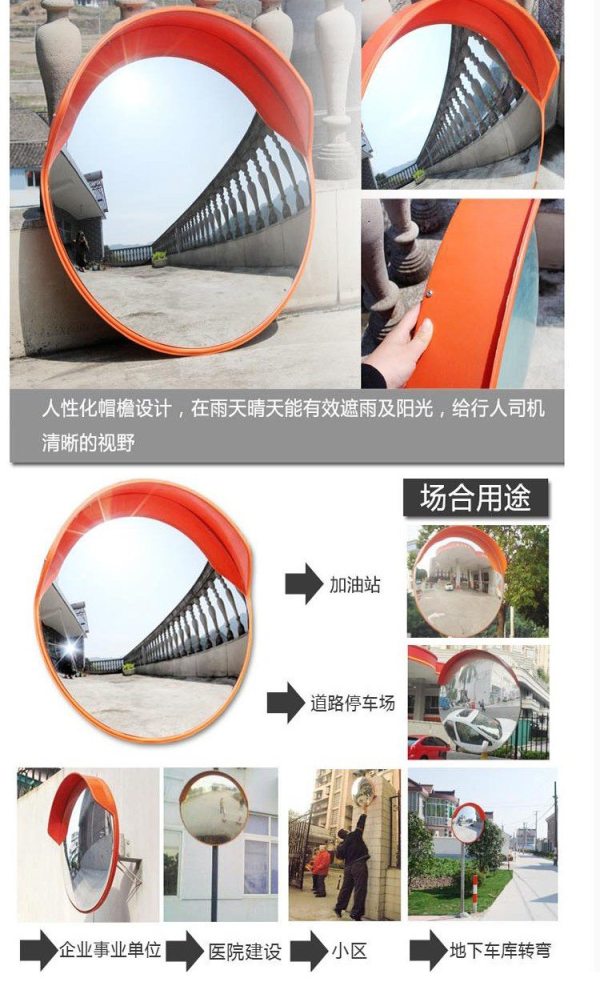 人性化帽檐设计，在雨天晴天能有效遮雨及阳光，给行人司机清晰的视野

场合用途

加油站

道路停车场

企业事业单位

医院建设

小区

地下车库转弯