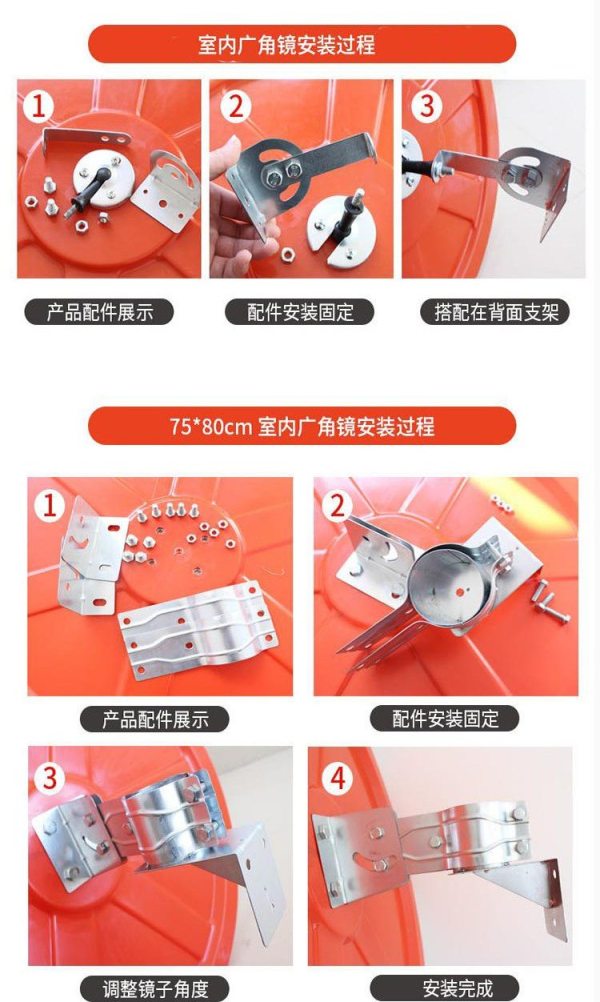 室内广角镜安装过程

1

2

3

产品配件展示

配件安装固定

搭配在背面支架

75*80cm 室内广角镜安装过程

1

2

产品配件展示

配件安装固定

3

4

调整镜子角度

安装完成