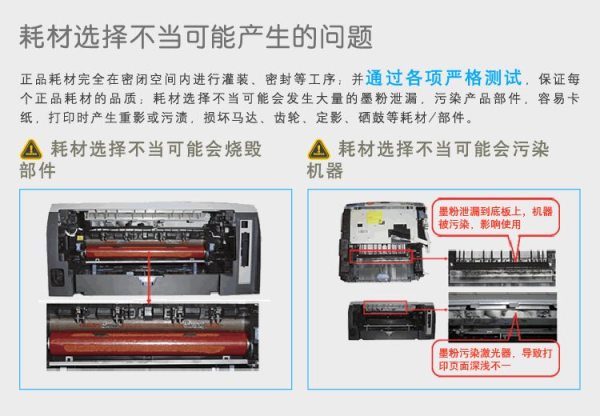 耗材选择不当可能产生的问题

正品耗材完全在密闭空间内进行灌装、密封等工序；并通过各项严格测试，保证每个正品耗材的品质；耗材选择不当可能会发生大量的墨粉泄漏，污染产品部件，容易卡纸，打印时产生重影或污渍，损坏马达、齿轮、定影、硒鼓等耗材/部件。

耗材选择不当可能会烧毁部件

耗材选择不当可能会污染机器

墨粉泄漏到底板上，机器被污染，影响使用

墨粉污染激光器，导致打印页面深浅不一