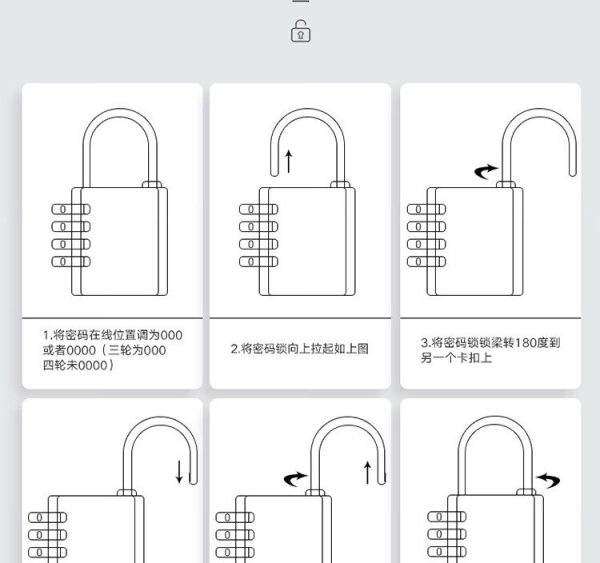 0
0
0
0

1.将密码在线位置调为000或者0000（三轮为000四轮未0000）

0
0
0
0

2.将密码锁向上拉起如上图

0
0
0
0

3.将密码锁锁梁转180度到另一个卡扣上

0
0
0

0
0
0

0
0
0