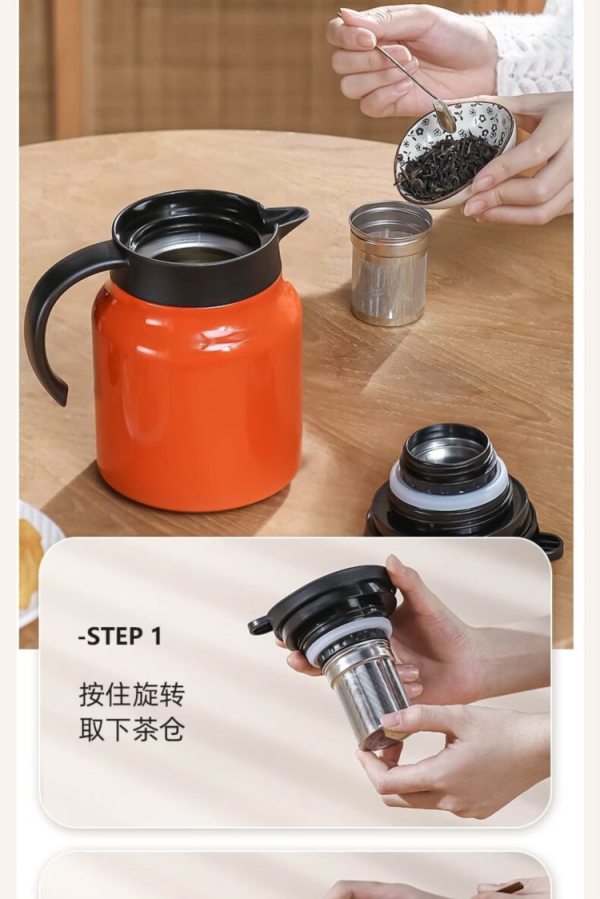 -STEP 1

按住旋转
取下茶仓