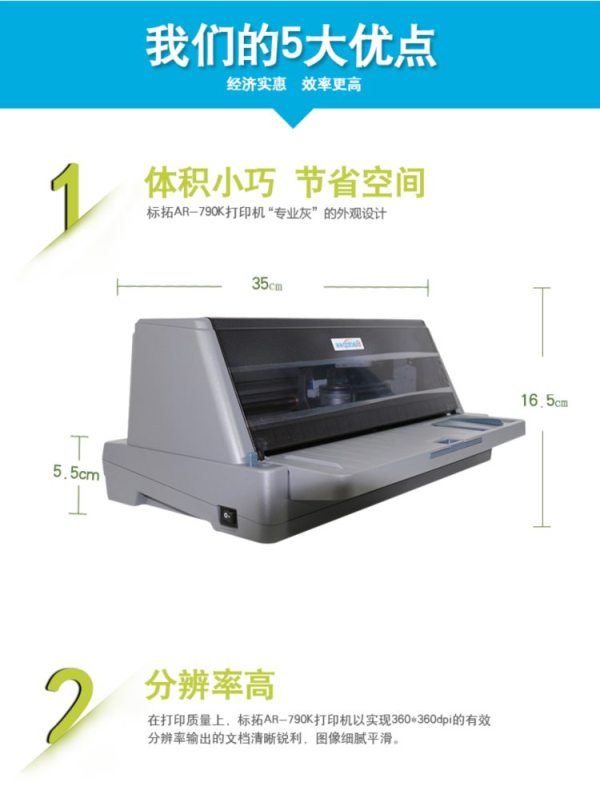 我们的5大优点
经济实惠　效率更高

1
体积小巧　节省空间
标拓AR-790K打印机“专业灰”的外观设计

35cm
16.5cm
5.5cm

2
分辨率高
在打印质量上，标拓AR-790K打印机以实现360*360dpi的有效分辨率输出的文档清晰锐利，图像细腻平滑。