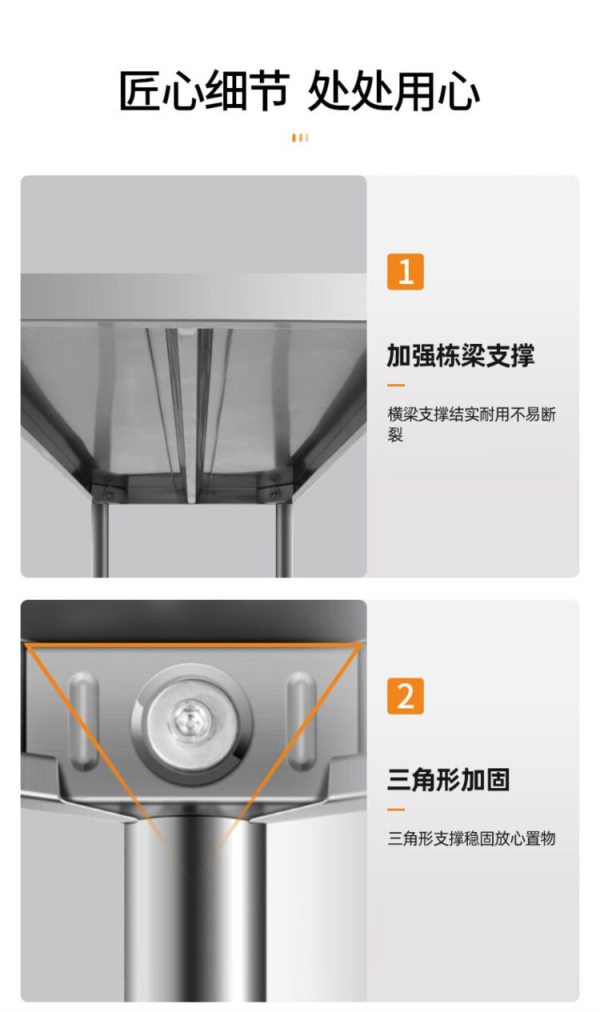 匠心细节 处处用心

1

加强栋梁支撑

横梁支撑结实耐用不易断裂

2

三角形加固

三角形支撑稳固放心置物