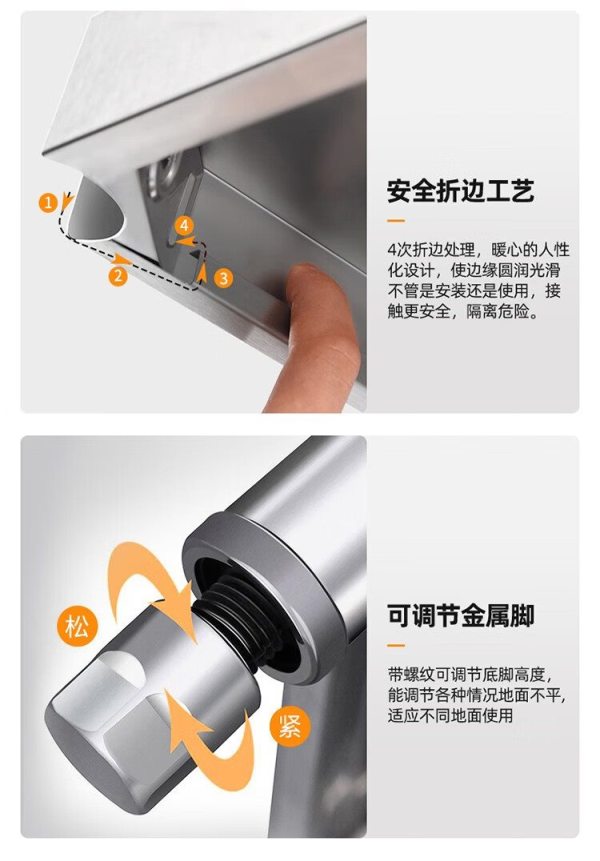 1

2

3

4

安全折边工艺

4次折边处理，暖心的人性化设计，使边缘圆润光滑不管是安装还是使用，接触更安全，隔离危险。

松

紧

可调节金属脚

带螺纹可调节底脚高度，能调节各种情况地面不平，适应不同地面使用